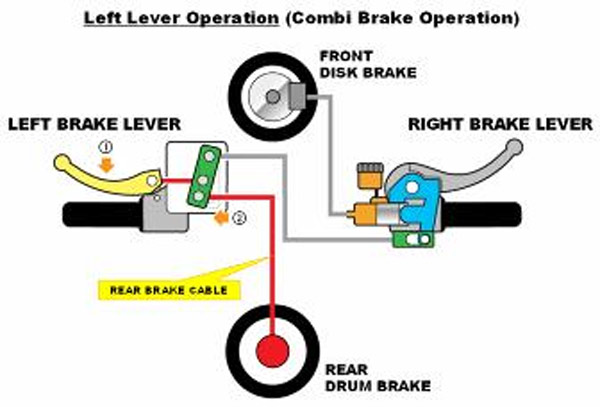 Left Lever Operation (Combi Brake Operation)

FRONT DISK BRAKE

LEFT BRAKE LEVER

RIGHT BRAKE LEVER

①

②

REAR BRAKE CABLE

REAR DRUM BRAKE